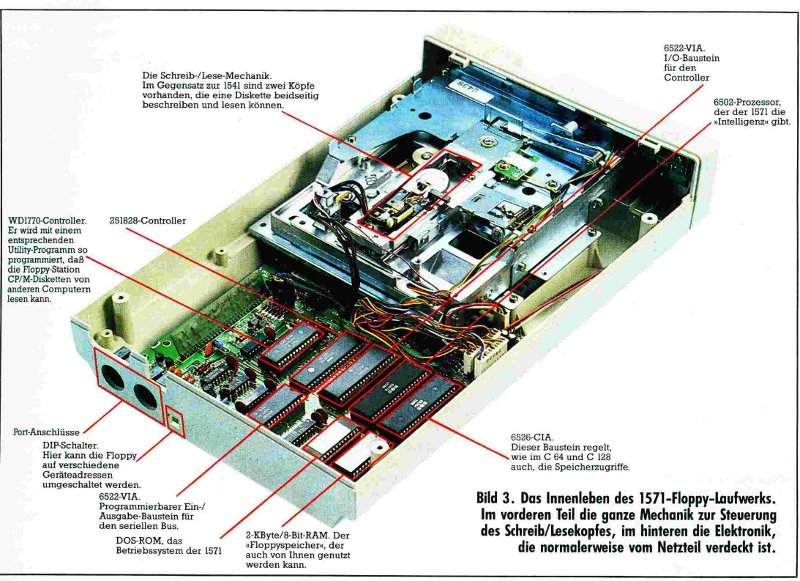 Die Schreib-/Lese-Mechanik. Im Gegensatz zur 1541 sind zwei Köpfe vorhanden, die eine Diskette beidseitig beschreiben und lesen können.

6522-VIA. I/O-Baustein für den Controller

6502-Prozessor, der der 1571 die »Intelligenz« gibt.

WD1770-Controller. Er wird mit einem entsprechenden Utility-Programm so programmiert, daß die Floppy-Station CP/M-Disketten von anderen Computern lesen kann.

251828-Controller

Port-Anschlüsse

DIP-Schalter. Hier kann die Floppy auf verschiedene Geräteadressen umgeschaltet werden.

6522-VIA. Programmierbarer Ein-/Ausgabe-Baustein für den seriellen Bus.

DOS-ROM, das Betriebssystem der 1571

2-KByte/8-Bit-RAM. Der »Floppyspeicher«, der auch von Ihnen genutzt werden kann.

6526-CIA. Dieser Baustein regelt, wie im C 64 und C 128 auch, die Speicherzugriffe.

Bild 3. Das Innenleben des 1571-Floppy-Laufwerks. Im vorderen Teil die ganze Mechanik zur Steuerung des Schreib/Lesekopfes, im hinteren die Elektronik, die normalerweise vom Netzteil verdeckt ist.